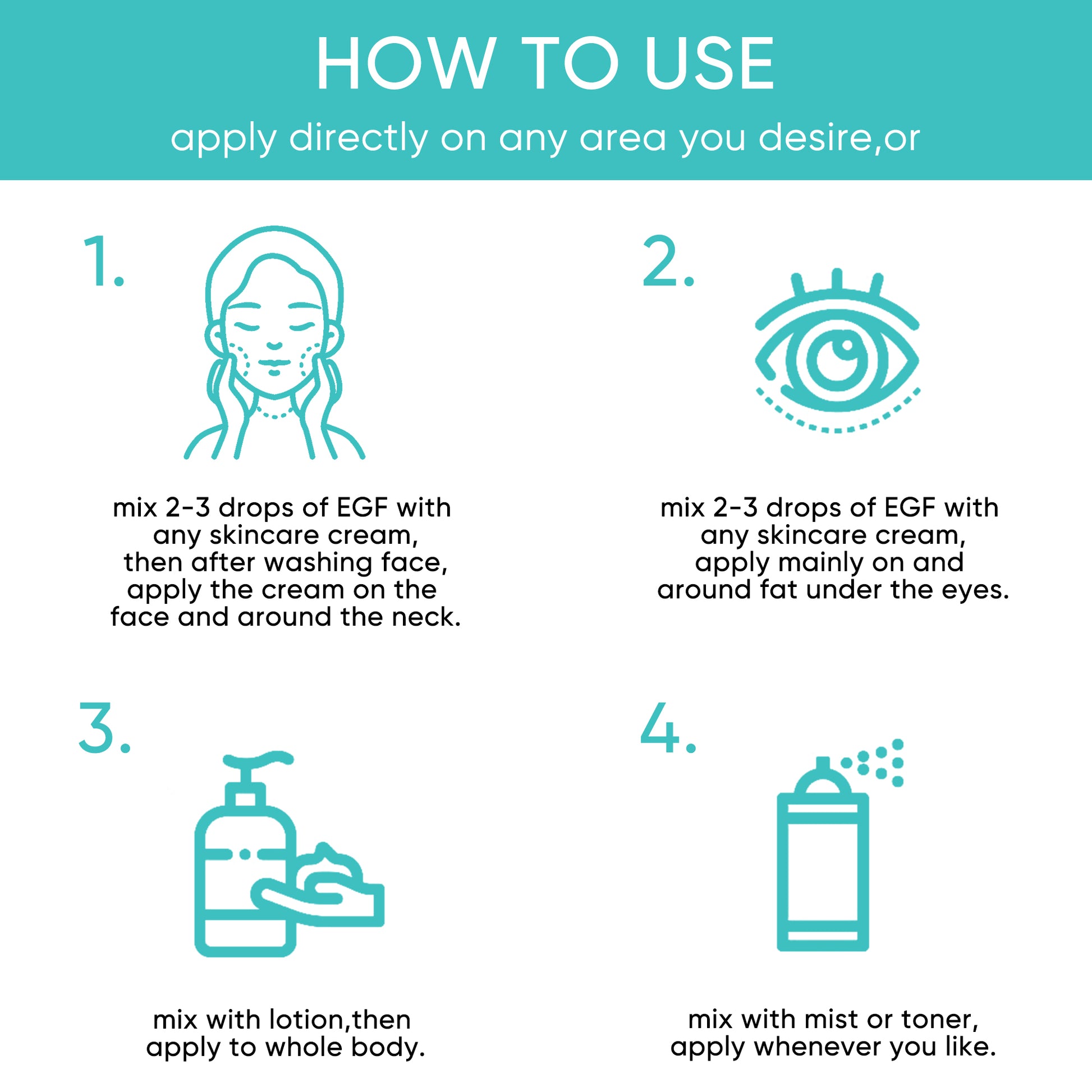 HOW TO USE

apply directly on any area you desire,or

1.

mix 2-3 drops of EGF with any skincare cream, then after washing face, apply the cream on the face and around the neck.

2.

mix 2-3 drops of EGF with any skincare cream, apply mainly on and around fat under the eyes.

3.

mix with lotion,then apply to whole body.

4.

mix with mist or toner, apply whenever you like.