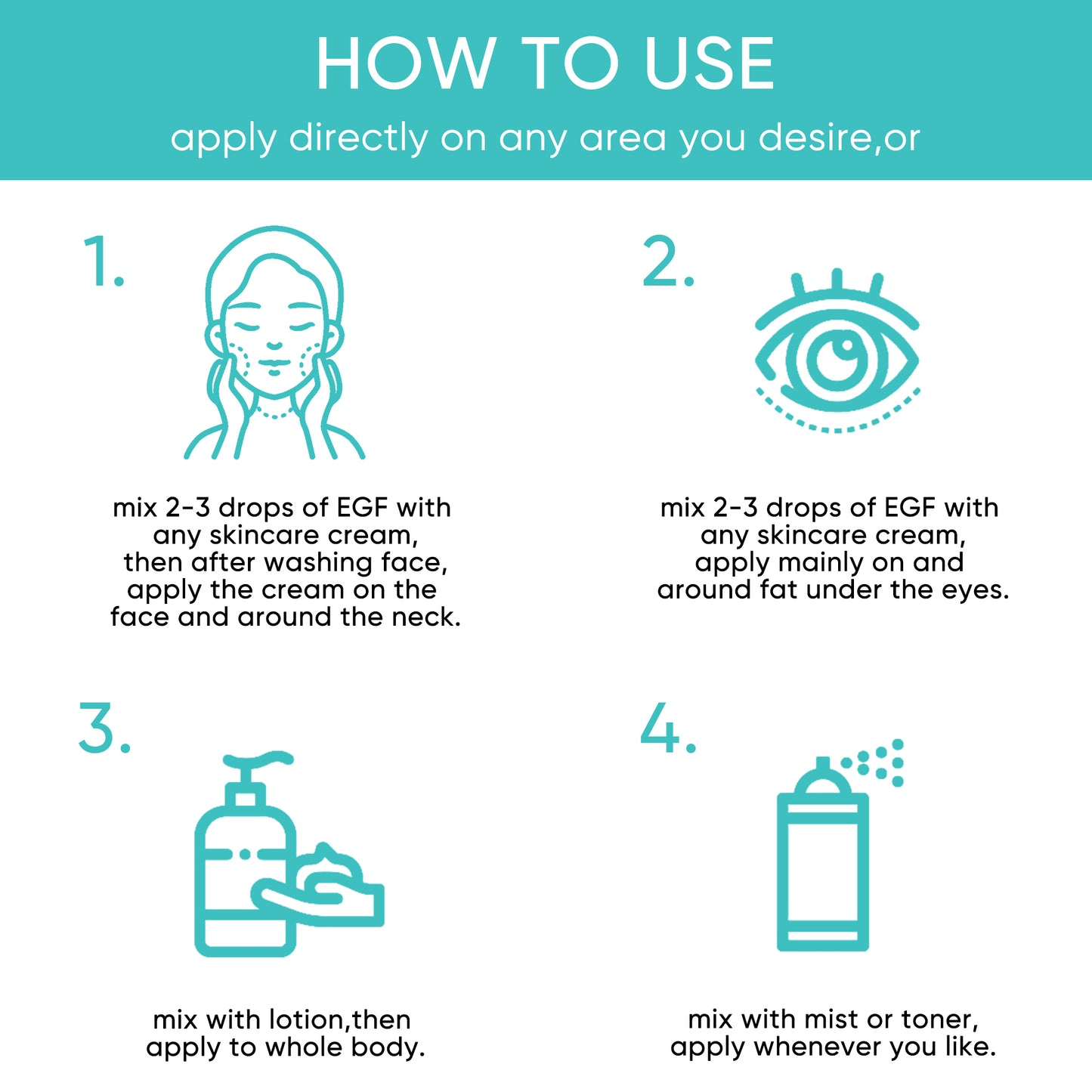 HOW TO USE

apply directly on any area you desire,or

1.

mix 2-3 drops of EGF with any skincare cream, then after washing face, apply the cream on the face and around the neck.

2.

mix 2-3 drops of EGF with any skincare cream, apply mainly on and around fat under the eyes.

3.

mix with lotion,then apply to whole body.

4.

mix with mist or toner, apply whenever you like.