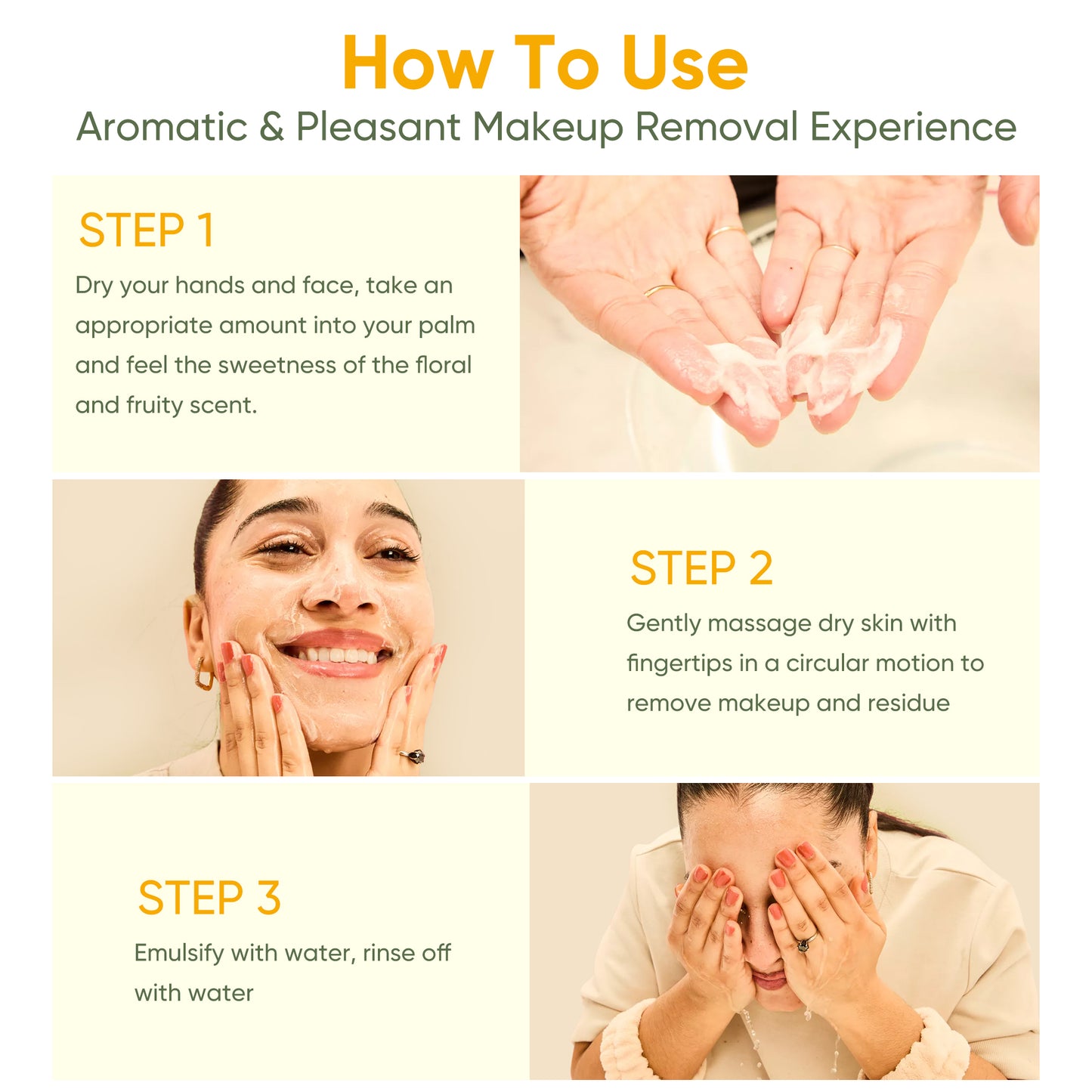 How To Use
Aromatic & Pleasant Makeup Removal Experience

STEP 1
Dry your hands and face, take an appropriate amount into your palm and feel the sweetness of the floral and fruity scent.

STEP 2
Gently massage dry skin with fingertips in a circular motion to remove makeup and residue

STEP 3
Emulsify with water, rinse off with water