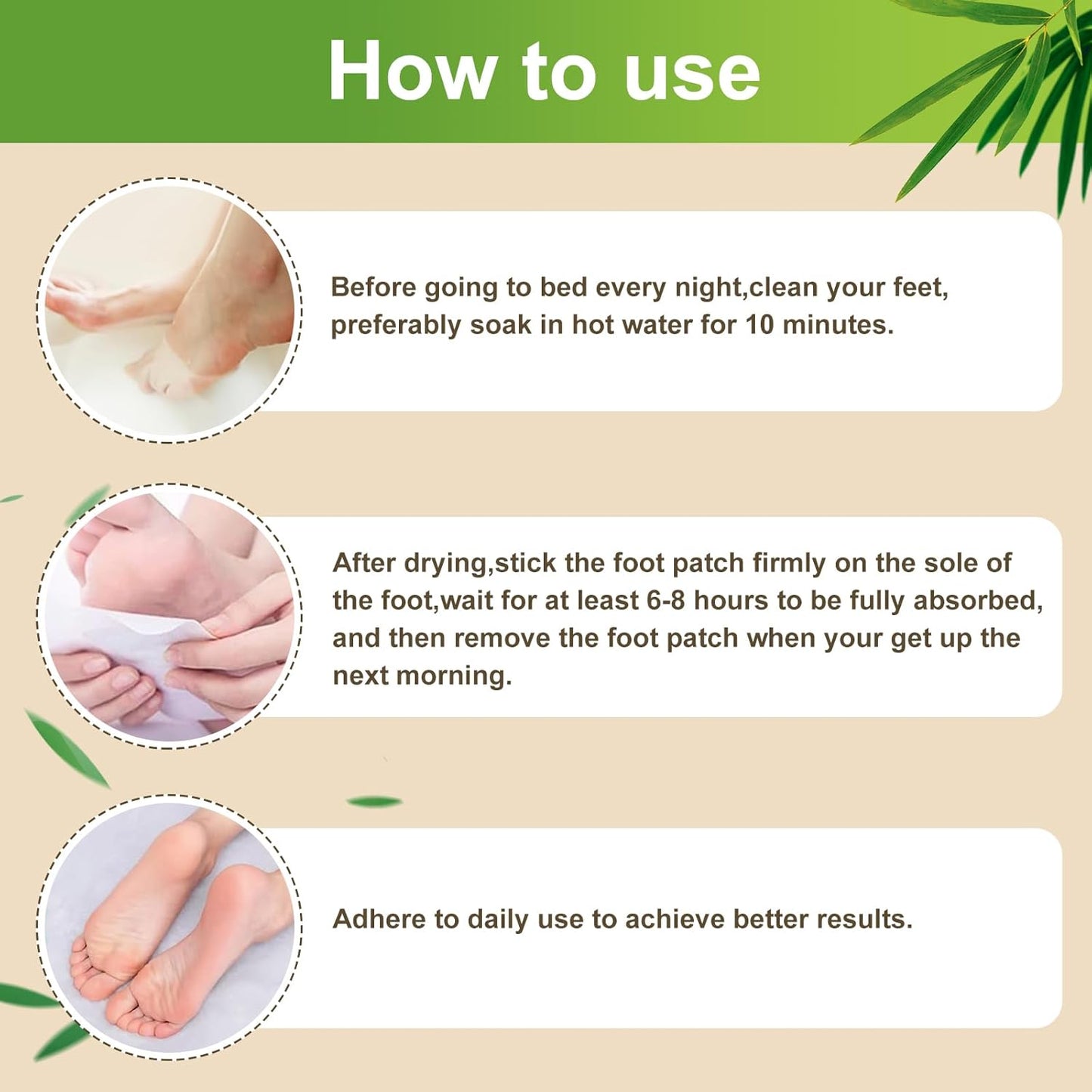 How to use

Before going to bed every night,clean your feet, preferably soak in hot water for 10 minutes.

After drying,stick the foot patch firmly on the sole of the foot,wait for at least 6-8 hours to be fully absorbed, and then remove the foot patch when your get up the next morning.

Adhere to daily use to achieve better results.